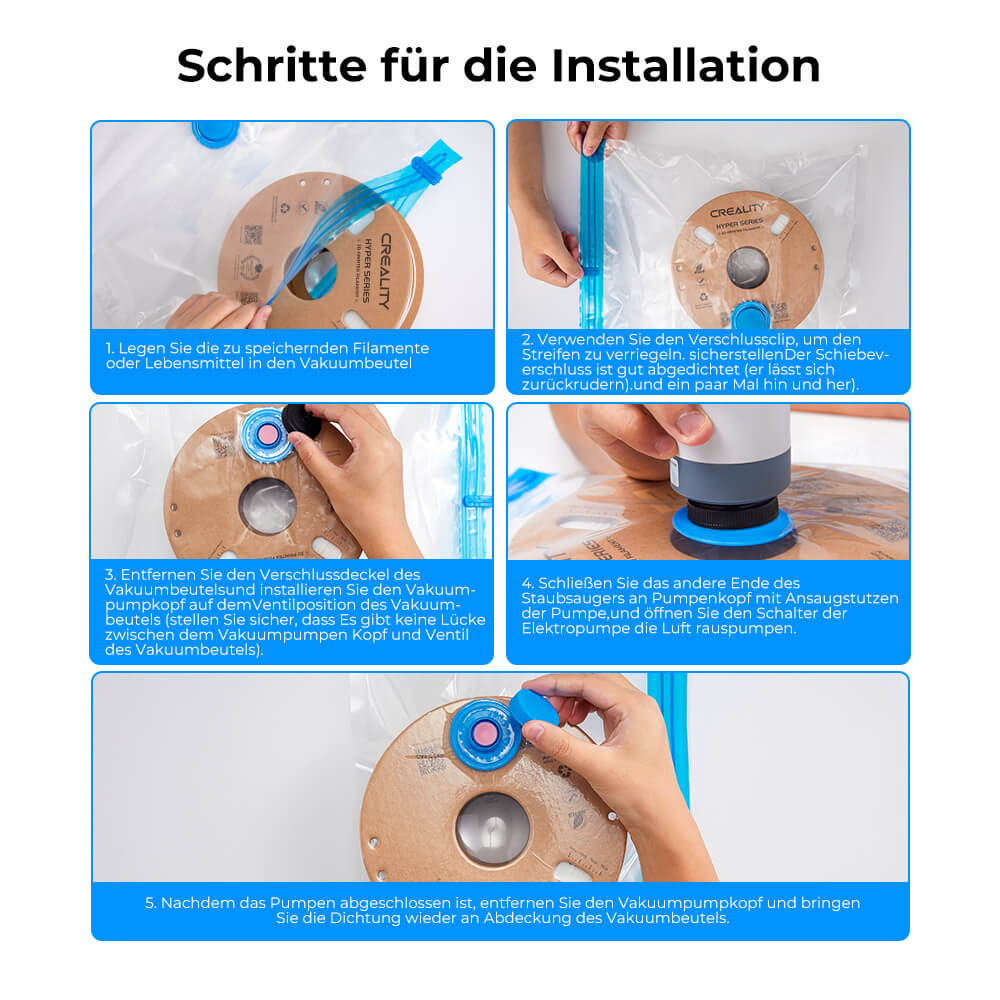 Schritte für die Installation

CREALITY
HYPER SERIES

1. Legen Sie die zu speichernden Filamente oder Lebensmittel in den Vakuumbeutel

CREALITY
HYPER SERIES

2. Verwenden Sie den Verschlussclip, um den Streifen zu verriegeln. sicherstellenDer Schiebeverschluss ist gut abgedichtet (er lässt sich zurückrudern).und ein paar Mal hin und her).

3. Entfernen Sie den Verschlussdeckel des Vakuumbeutelsund installieren Sie den Vakuumpumpkopf auf demVentilposition des Vakuumbeutels (stellen Sie sicher, dass Es gibt keine Lücke zwischen dem Vakuumpumpen Kopf und Ventil des Vakuumbeutels).

4. Schließen Sie das andere Ende des Staubsaugers an Pumpenkopf mit Ansaugstutzen der Pumpe,und öffnen Sie den Schalter der Elektropumpe die Luft rauspumpen.

5. Nachdem das Pumpen abgeschlossen ist, entfernen Sie den Vakuumpumpkopf und bringen Sie die Dichtung wieder an Abdeckung des Vakuumbeutels.